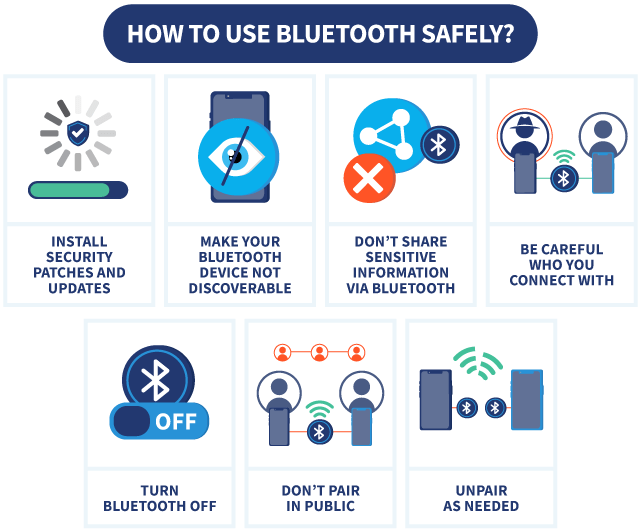 HOW TO USE BLUETOOTH SAFELY?

INSTALL SECURITY PATCHES AND UPDATES

MAKE YOUR BLUETOOTH DEVICE NOT DISCOVERABLE

DON'T SHARE SENSITIVE INFORMATION VIA BLUETOOTH

BE CAREFUL WHO YOU CONNECT WITH

OFF

TURN BLUETOOTH OFF

DON'T PAIR IN PUBLIC

UNPAIR AS NEEDED